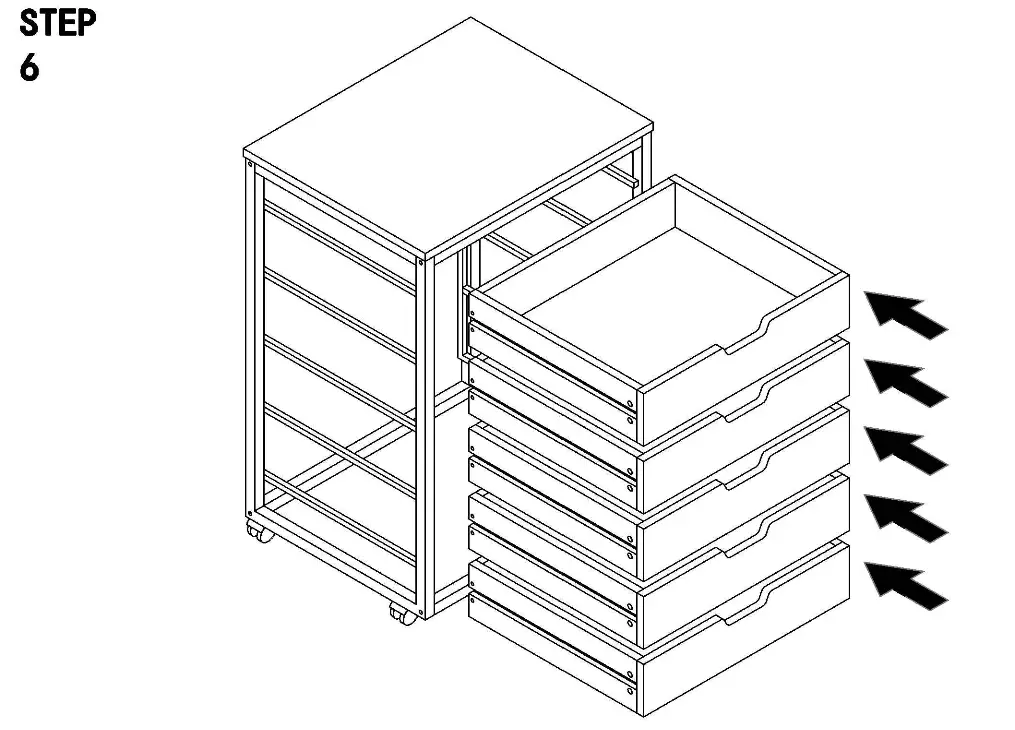 STEP
6