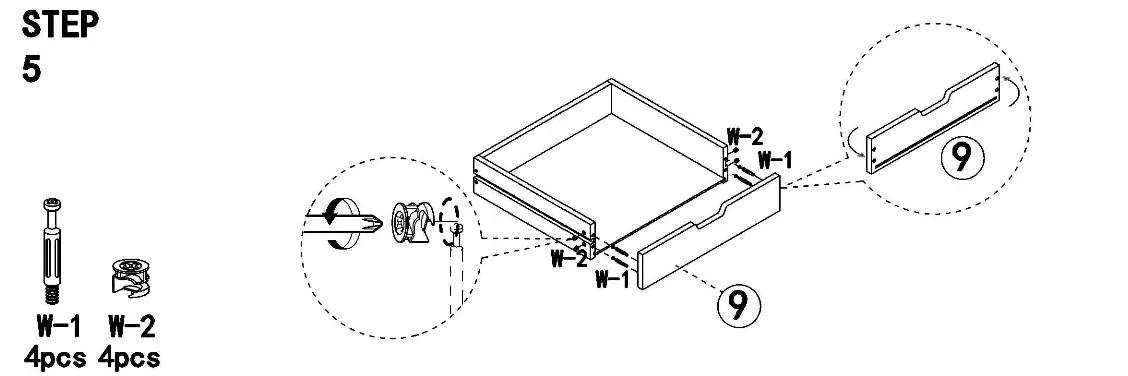 STEP
5

W-1
4pcs
W-2
4pcs

W-2
W-1
W-2
W-1
9
9