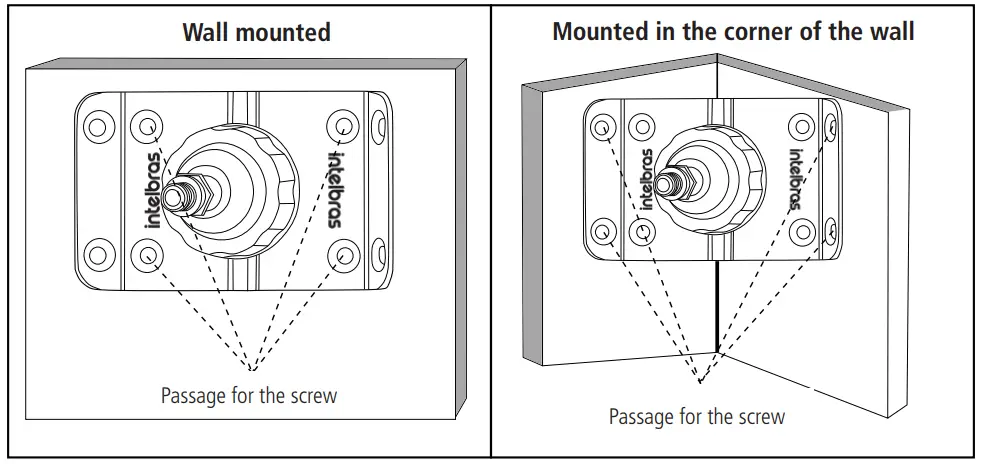 Wall mounted

intelbras

intelbras

Passage for the screw

Mounted in the corner of the wall

intelbras

intelbras

Passage for the screw