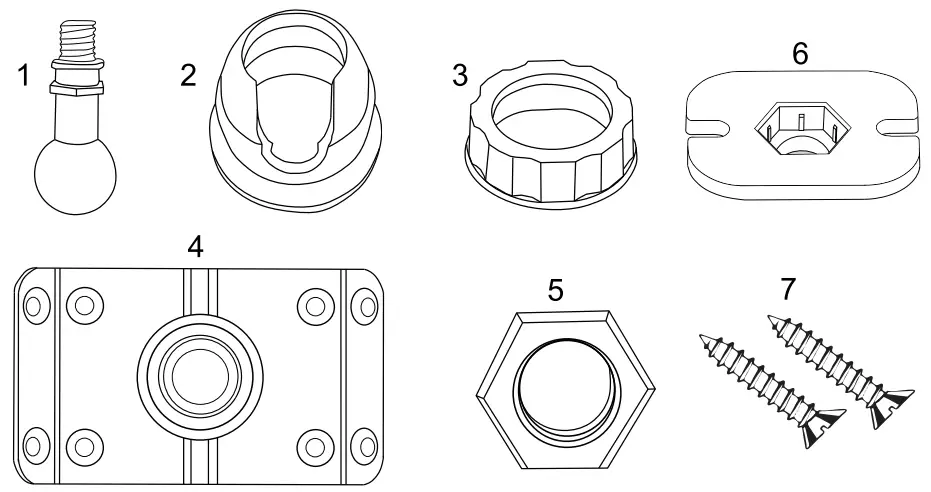 1
2
3
6
4
5
7