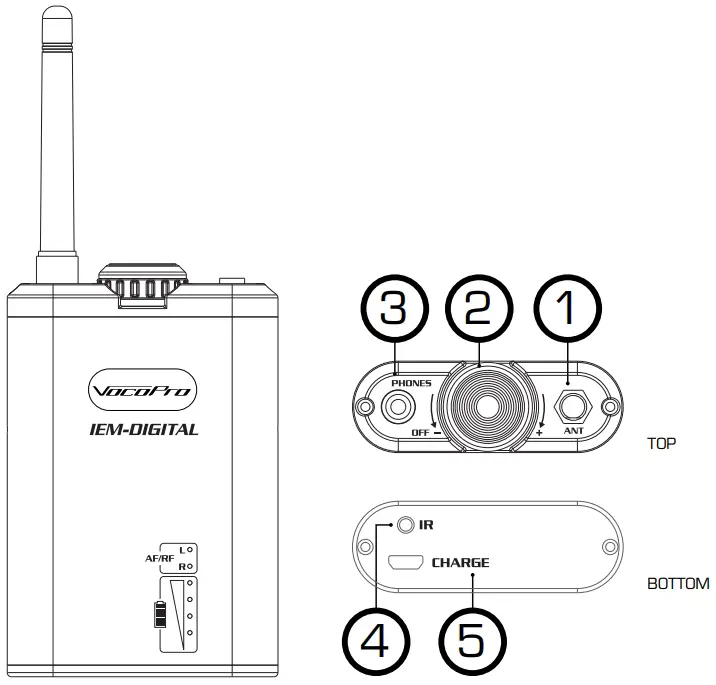 VocoPro
IEM-DIGITAL
AF/RF L R

3 2 1
PHONES
OFF − +
ANT
TOP

IR
CHARGE
BOTTOM
4 5