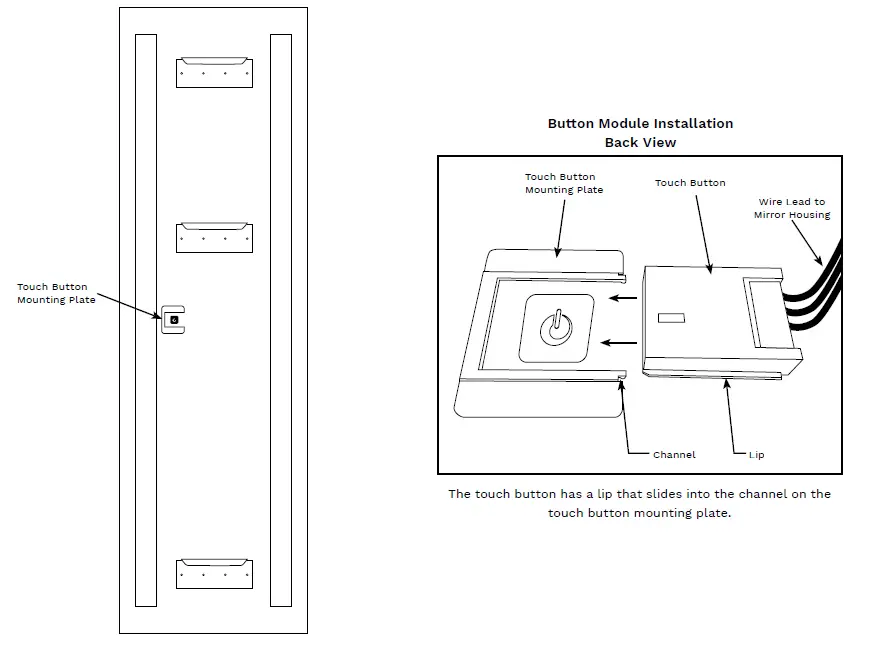 Touch Button Mounting Plate

Button Module Installation
Back View

Touch Button Mounting Plate

Touch Button

Wire Lead to Mirror Housing

Channel

Lip

The touch button has a lip that slides into the channel on the touch button mounting plate.