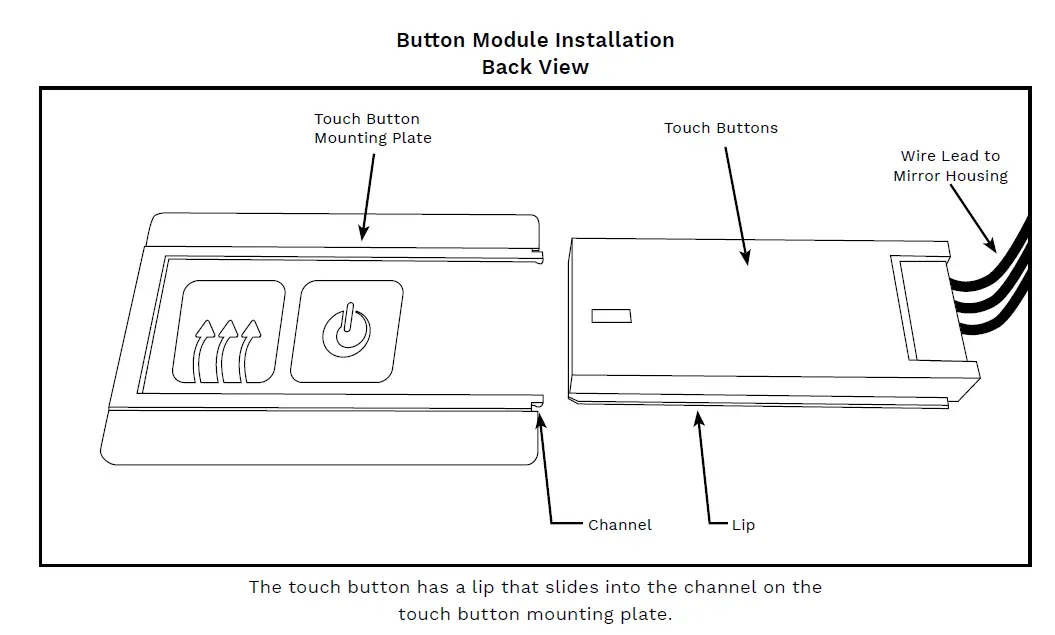 Button Module Installation
Back View

Touch Button Mounting Plate

Touch Buttons

Wire Lead to Mirror Housing

Channel

Lip

The touch button has a lip that slides into the channel on the touch button mounting plate.