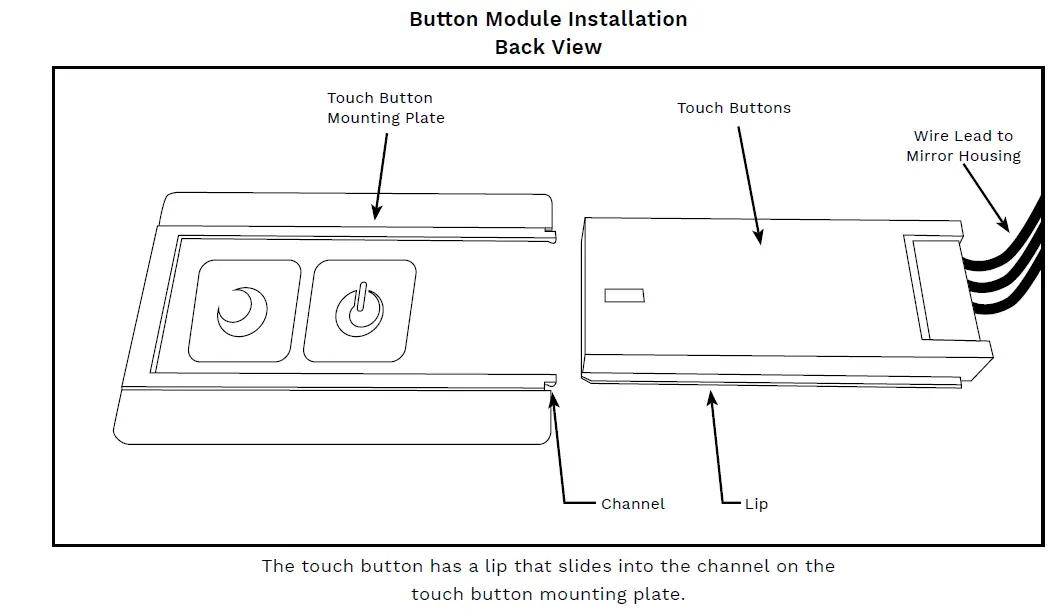 Button Module Installation
Back View

Touch Button Mounting Plate

Touch Buttons

Wire Lead to Mirror Housing

Channel

Lip

The touch button has a lip that slides into the channel on the touch button mounting plate.