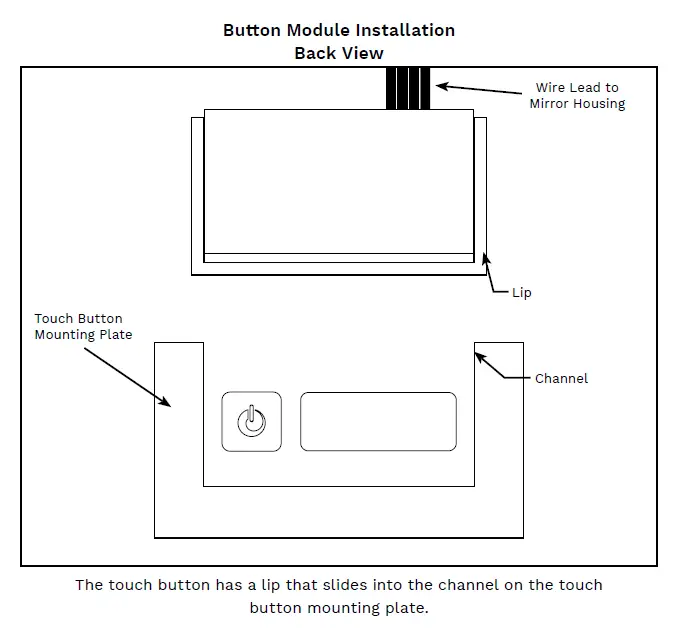 Button Module Installation
Back View

Wire Lead to Mirror Housing

Lip

Touch Button Mounting Plate

Channel

The touch button has a lip that slides into the channel on the touch button mounting plate.