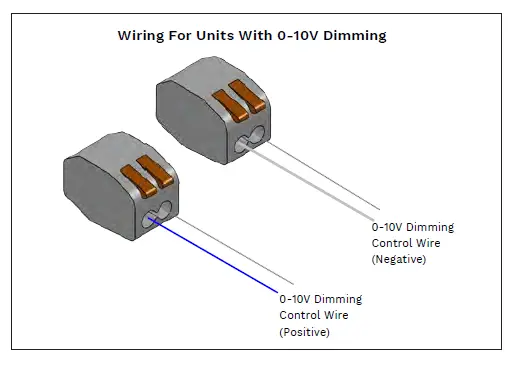 Wiring For Units With 0-10V Dimming

0-10V Dimming
Control Wire
(Negative)

0-10V Dimming
Control Wire
(Positive)