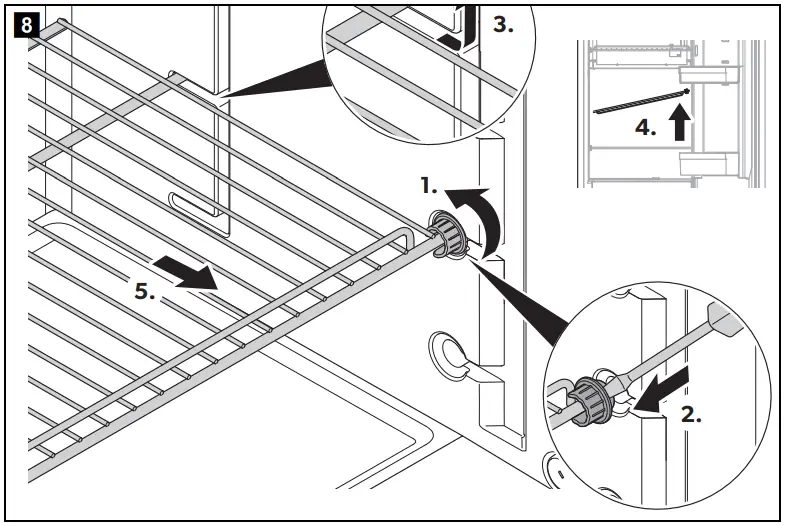 8
3.
4.
1.
5.
2.