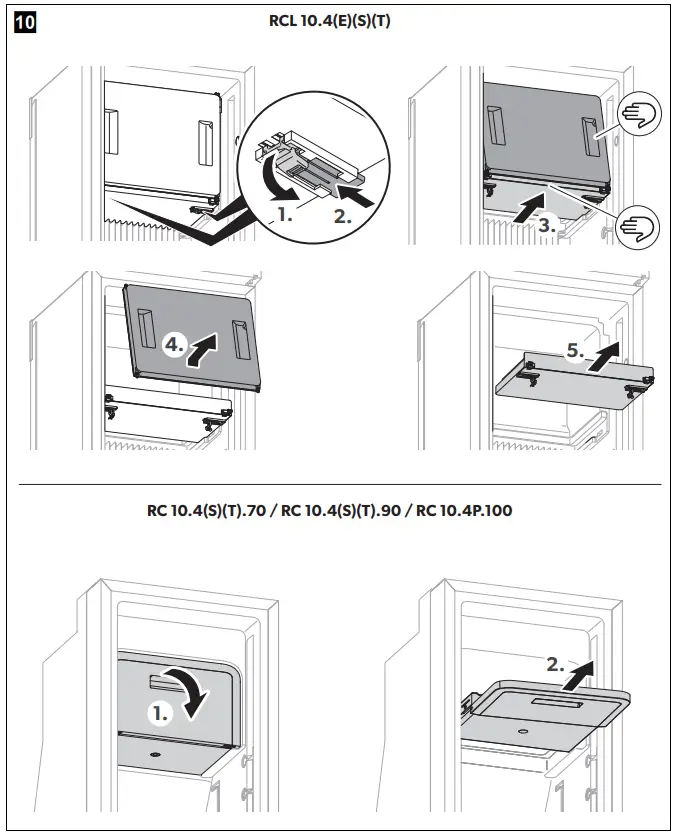 10

RCL 10.4(E)(S)(T)

1.
2.
3.
4.
5.

RC 10.4(S)(T).70 / RC 10.4(S)(T).90 / RC 10.4P.100

1.
2.