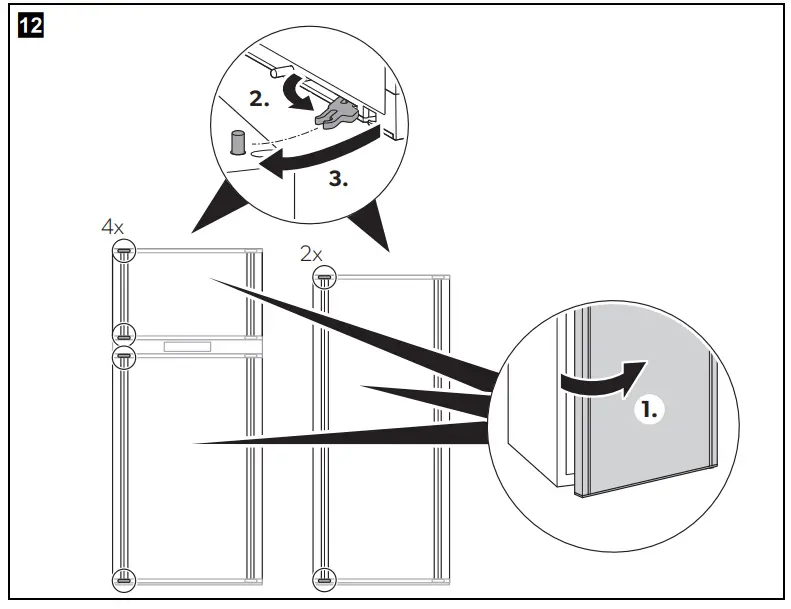 12

2.

3.

4x

2x

1.