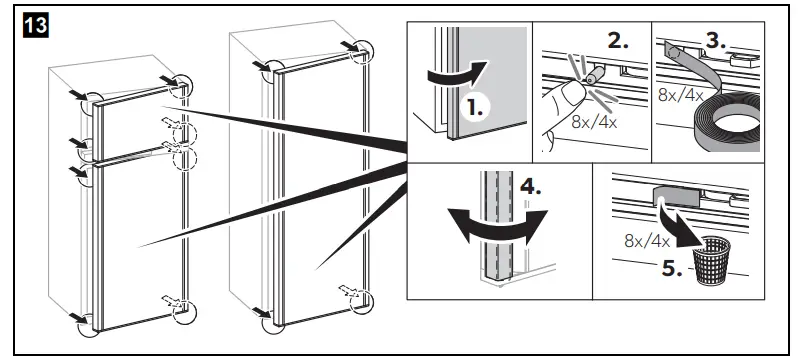 13

1.

2.

8x/4x

3.

8x/4x

4.

8x/4x

5.