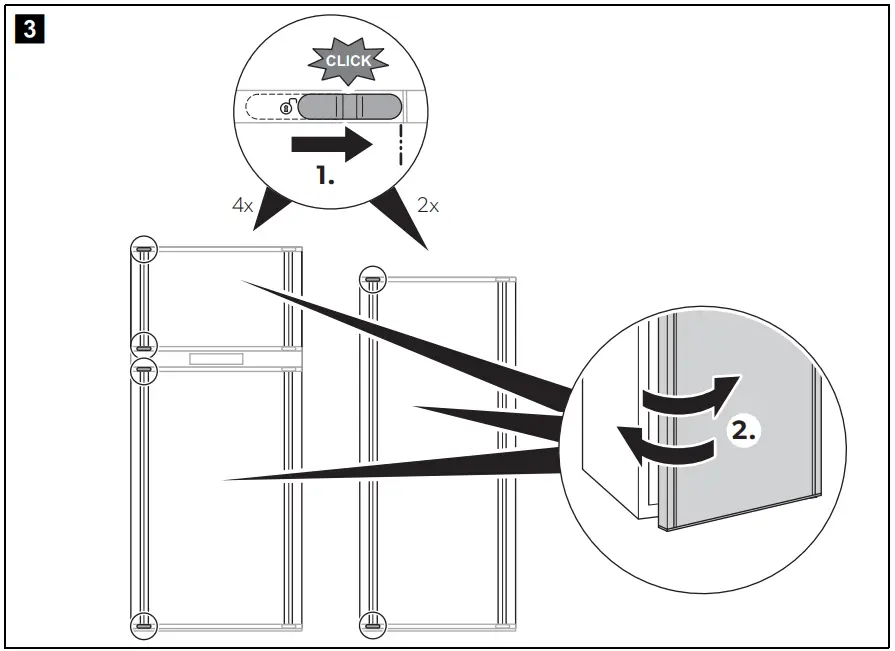 3

CLICK

1.

4x

2x

2.