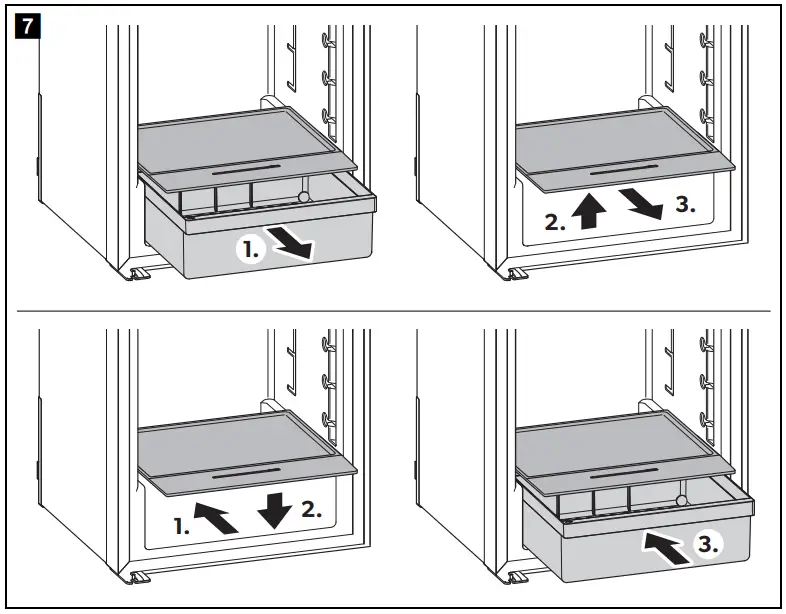 7

1.

2.

3.

1.

2.

3.