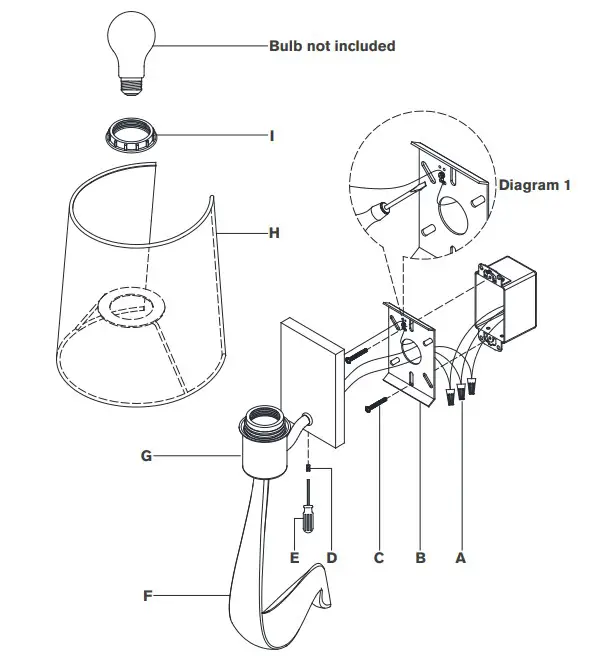 Bulb not included

I

Diagram 1

H

G

E

D

C

B

A

F