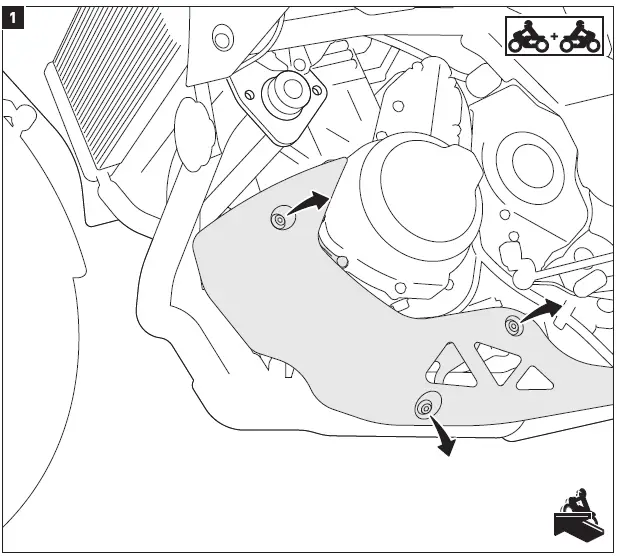 1

+