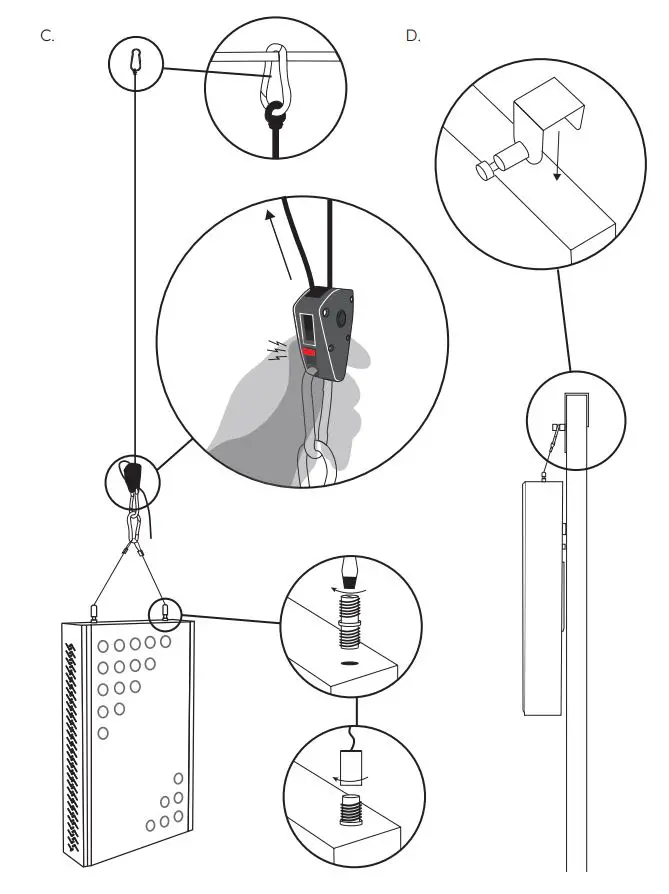 C.

D.