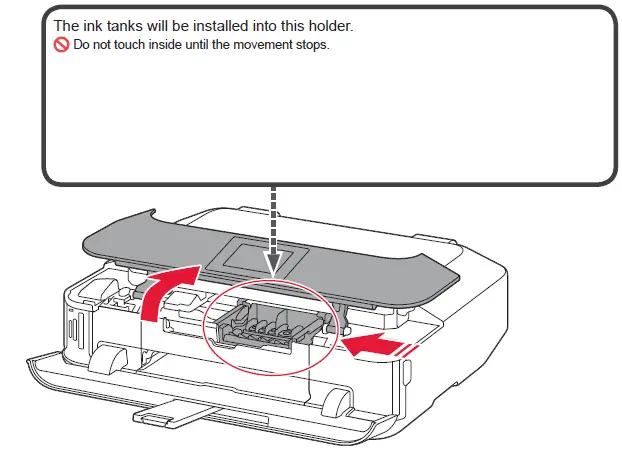 The ink tanks will be installed into this holder.
Do not touch inside until the movement stops.