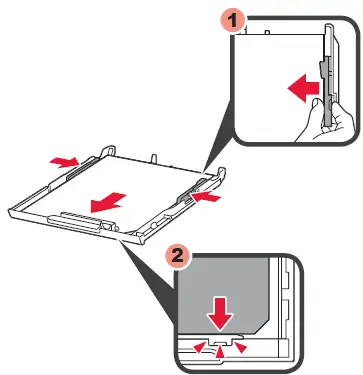 1

2