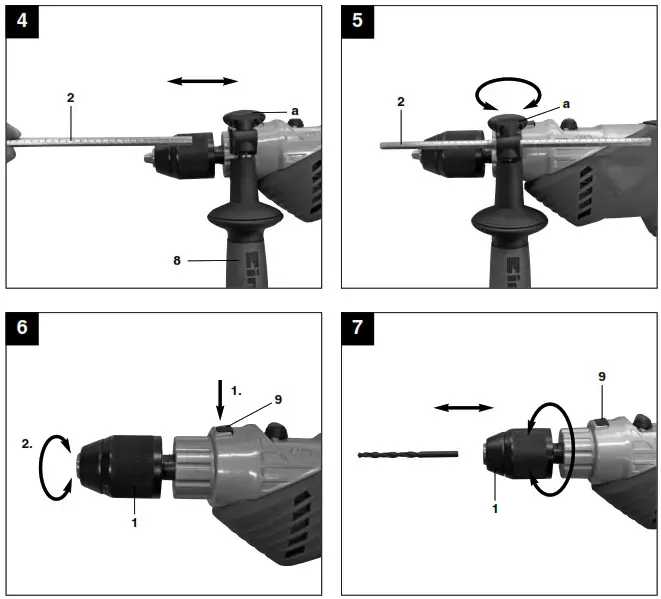 4

2

a

8

5

2

a

6

1.

9

2.

1

7

9

1