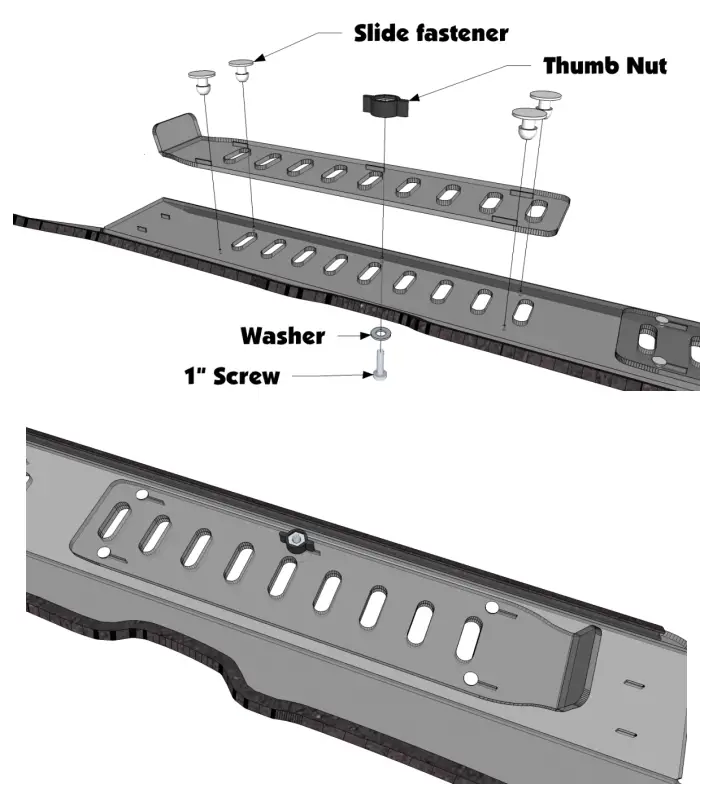 Slide fastener
Thumb Nut
Washer
1" Screw