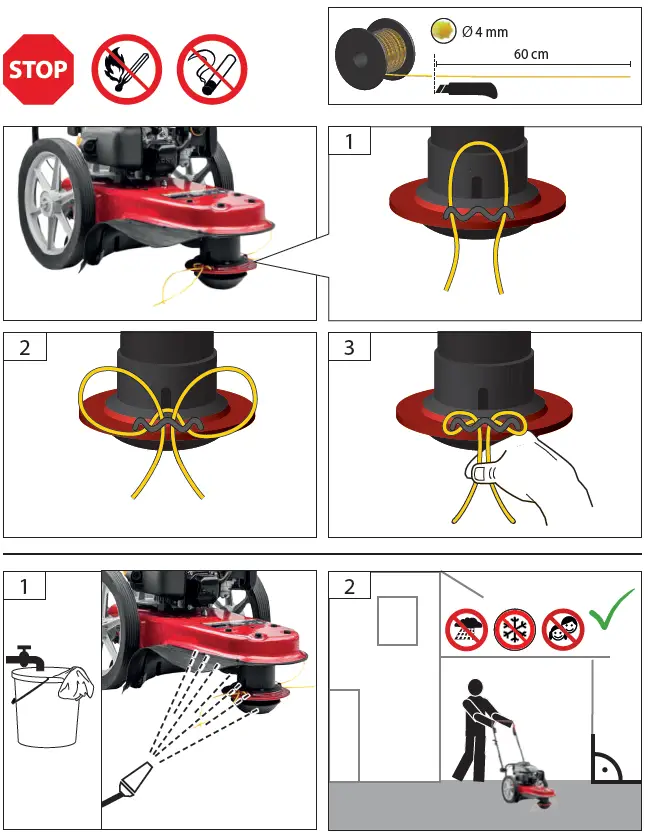 STOP

Ø 4 mm

60 cm

1

2

3

1

2