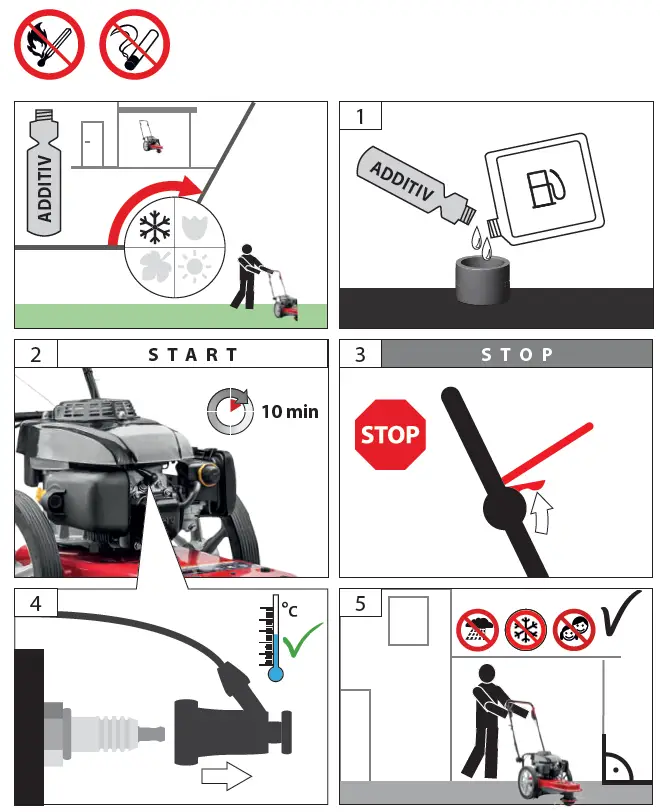 ADDITIV

1

ADDITIV

2 START

10 min

3 STOP

STOP

4

°C

5