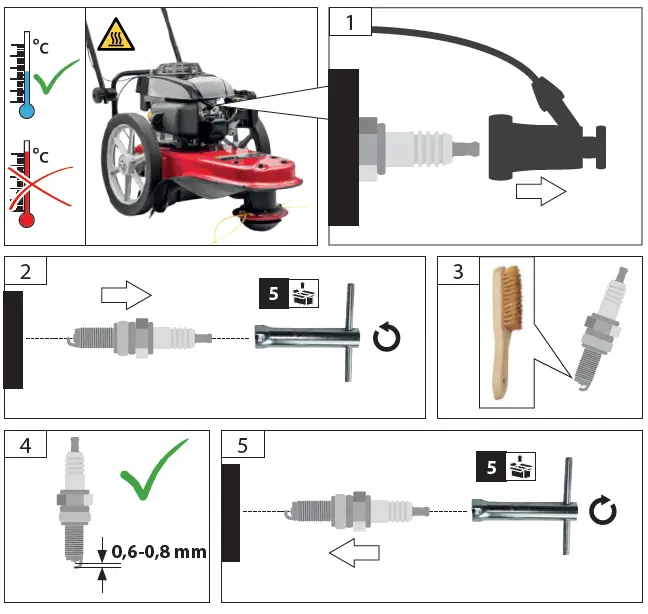 °C

°C

1

2

5

3

4

0,6-0,8 mm

5

5