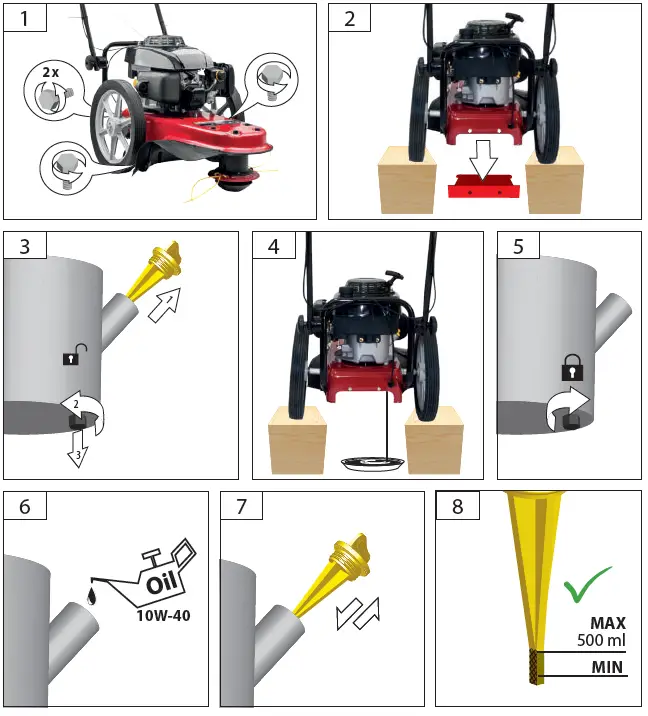 1

2x

2

3

2

3

4

5

6

Oil

10W-40

7

8

MAX
500 ml

MIN