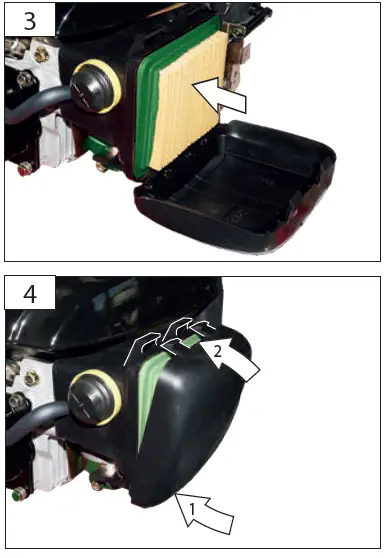 3

4

2

1