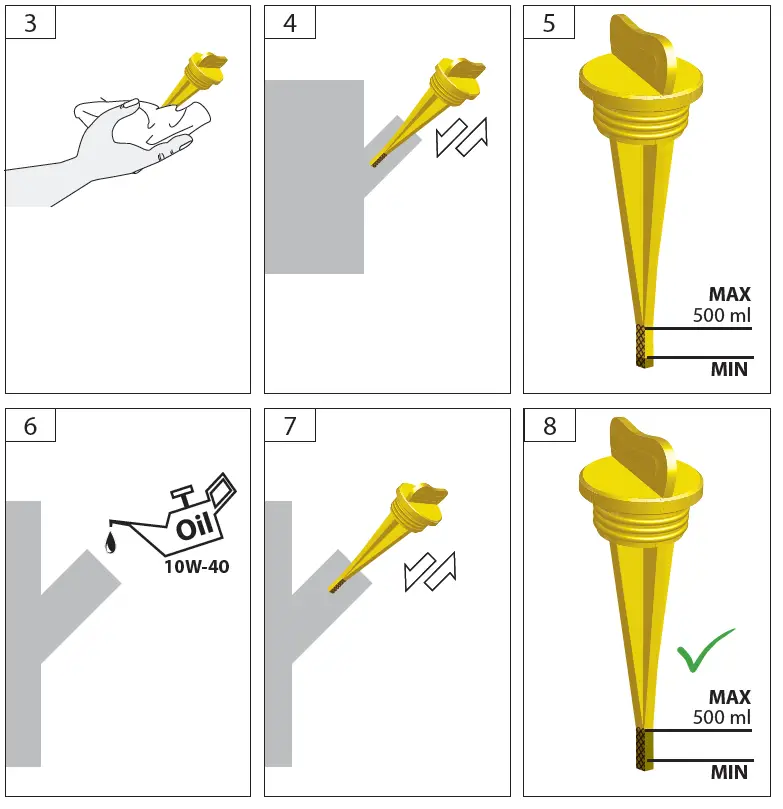 3

4

5

MAX
500 ml

MIN

6

Oil

10W-40

7

8

MAX
500 ml

MIN