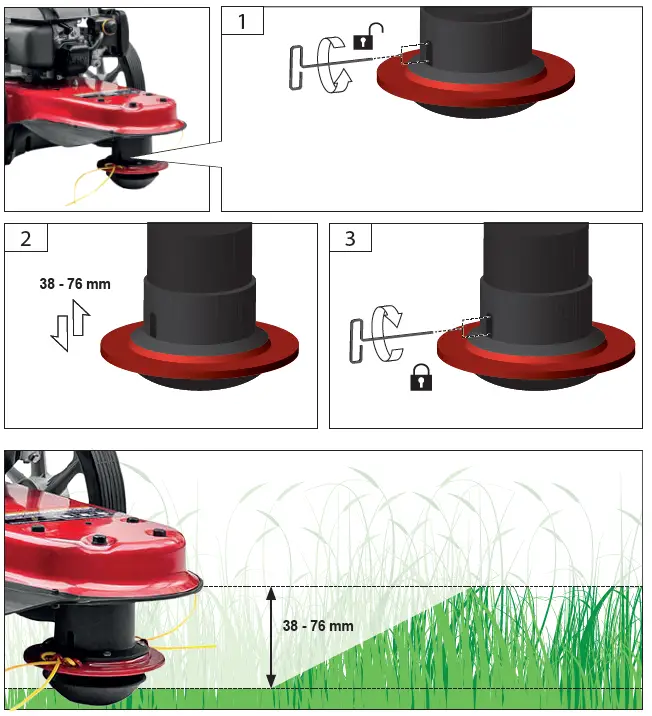 1

2

38 - 76 mm

3

38 - 76 mm