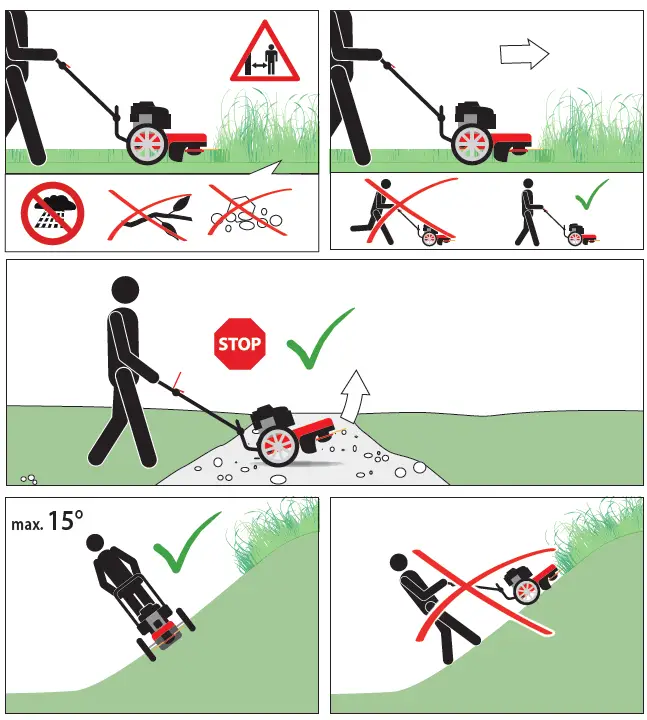 STOP

max. 15°