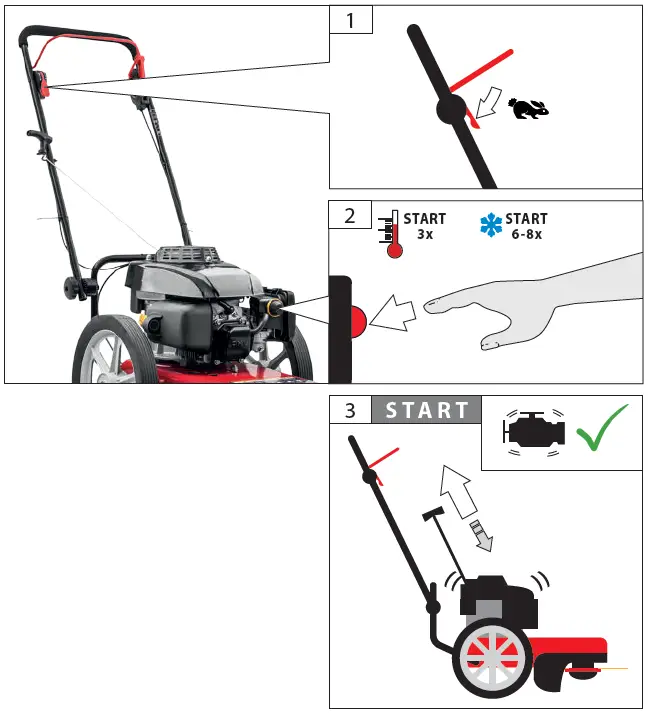 1

2 START 3x START 6-8x

3 START