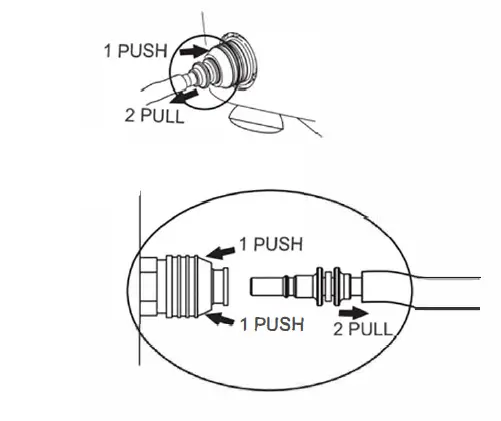 1 PUSH
2 PULL

1 PUSH
1 PUSH
2 PULL