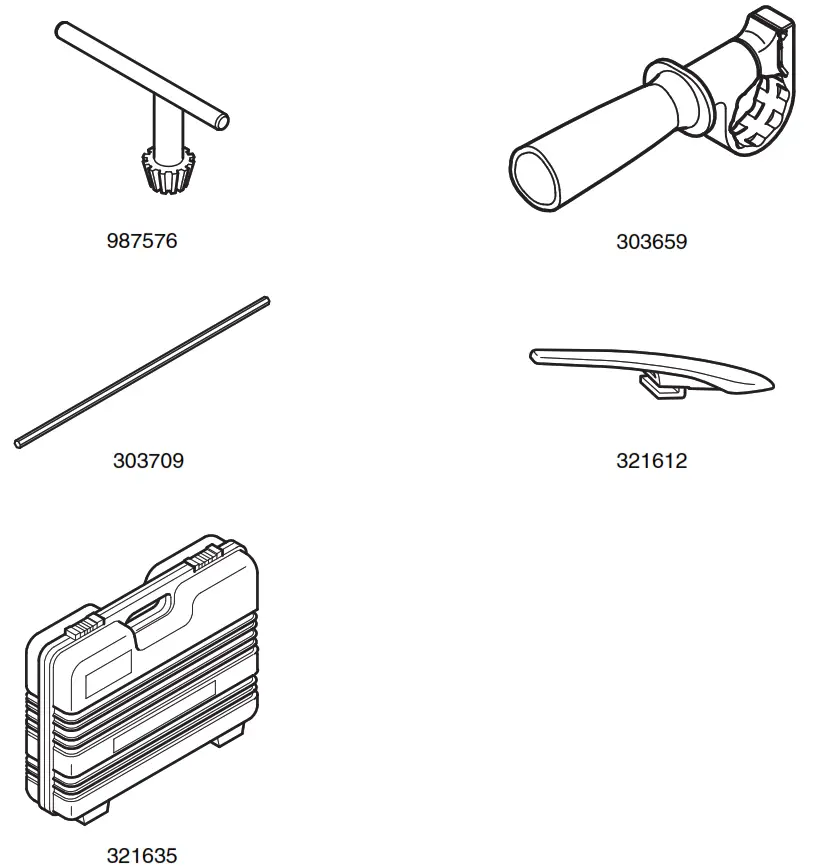 987576

303659

303709

321612

321635