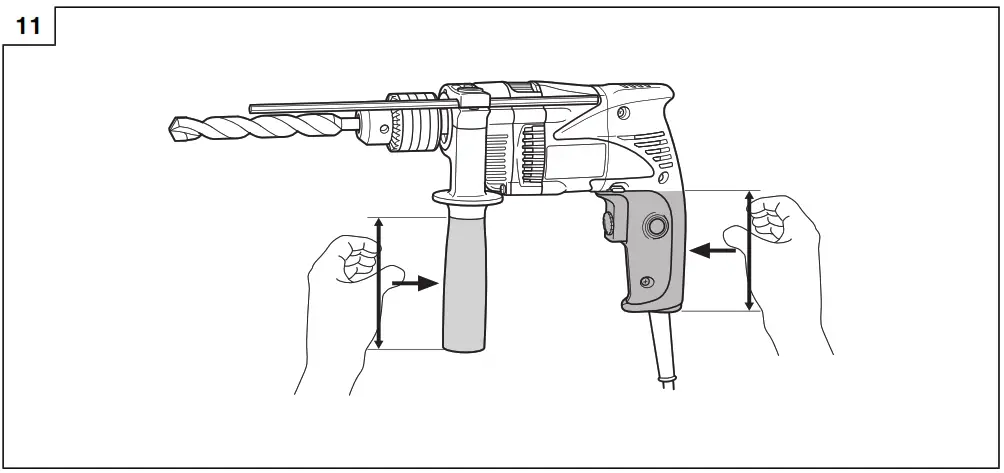 11