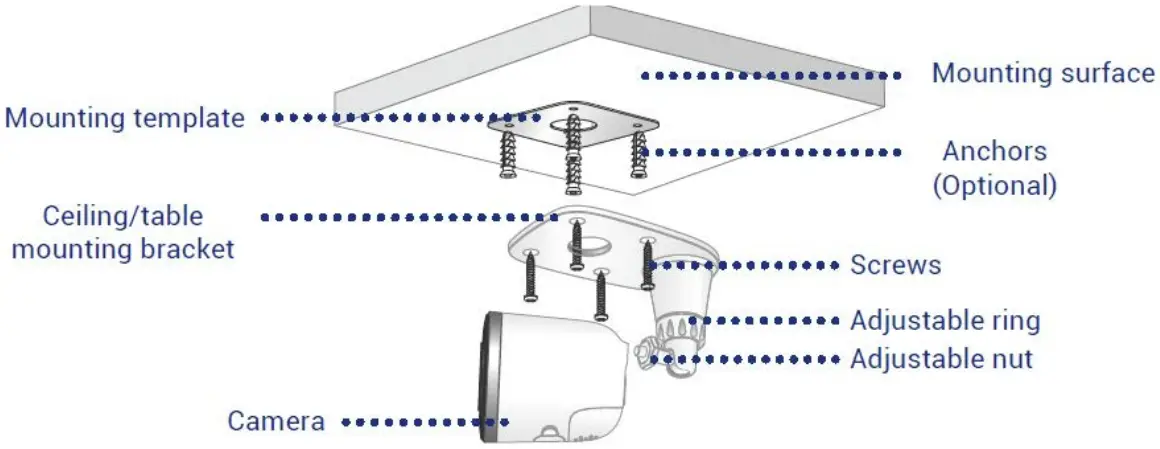 Mounting surface

Mounting template

Anchors
(Optional)

Ceiling/table
mounting bracket

Screws

Adjustable ring

Adjustable nut

Camera