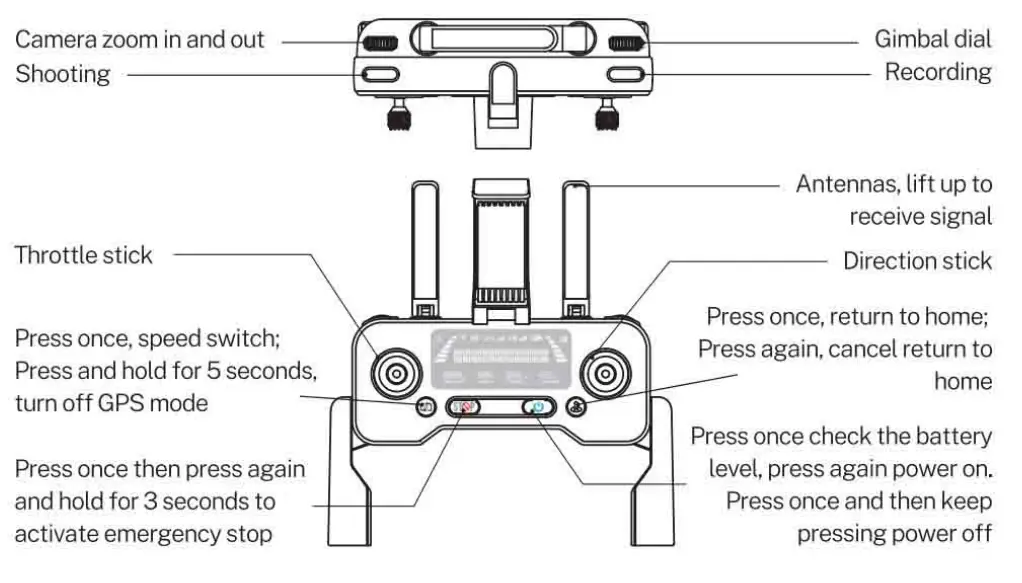 Camera zoom in and out
Shooting

Gimbal dial
Recording

Antennas, lift up to receive signal

Throttle stick

Direction stick

Press once, speed switch; Press and hold for 5 seconds, turn off GPS mode

Press once, return to home; Press again, cancel return to home

Press once then press again and hold for 3 seconds to activate emergency stop

Press once check the battery level, press again power on. Press once and then keep pressing power off