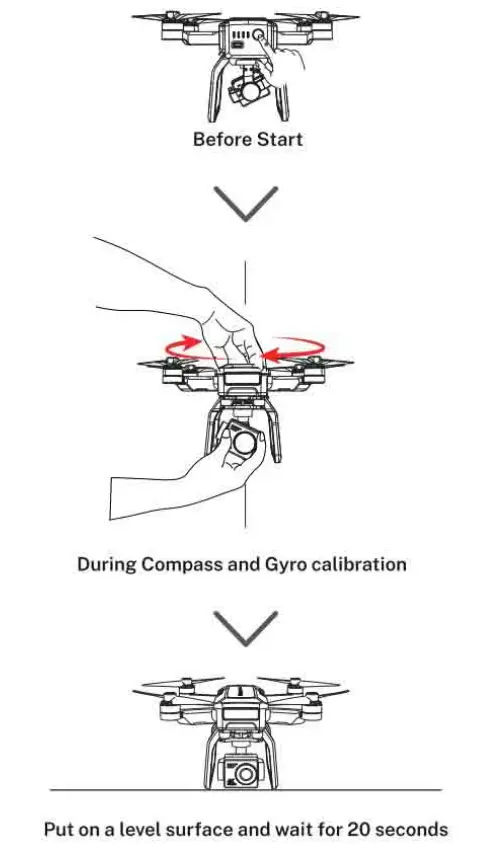 Before Start

During Compass and Gyro calibration

Put on a level surface and wait for 20 seconds