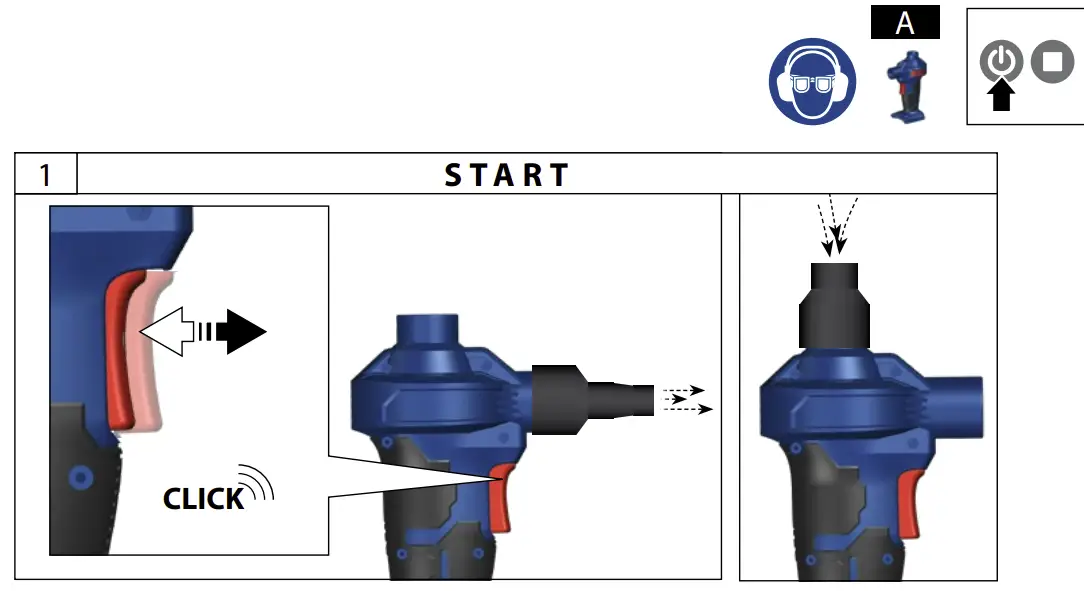 A

1 START

CLICK