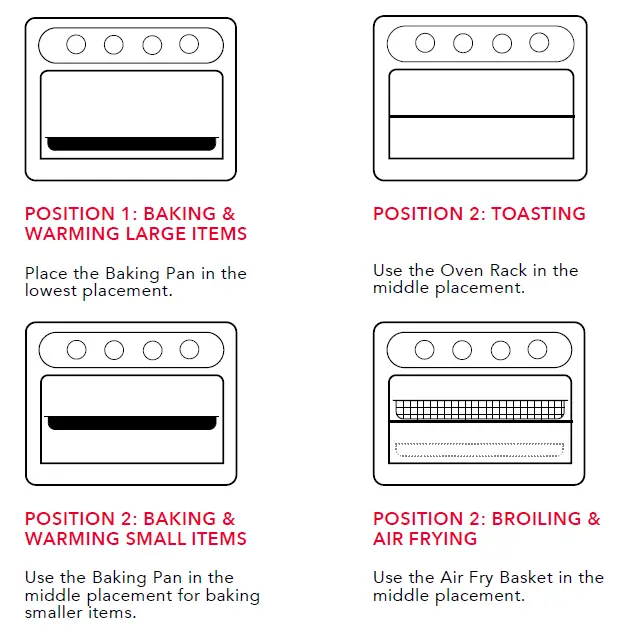 POSITION 1: BAKING & WARMING LARGE ITEMS

Place the Baking Pan in the lowest placement.

POSITION 2: TOASTING

Use the Oven Rack in the middle placement.

POSITION 2: BAKING & WARMING SMALL ITEMS

Use the Baking Pan in the middle placement for baking smaller items.

POSITION 2: BROILING & AIR FRYING

Use the Air Fry Basket in the middle placement.