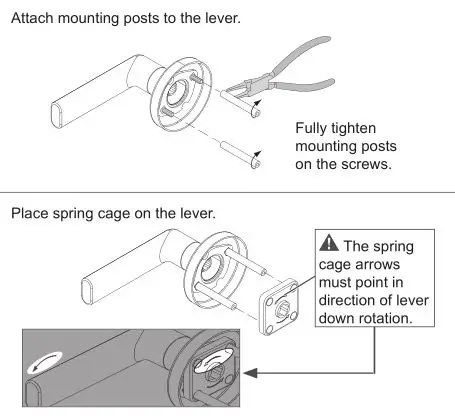 Attach mounting posts to the lever.

Fully tighten mounting posts on the screws.

Place spring cage on the lever.

The spring cage arrows must point in direction of lever down rotation.