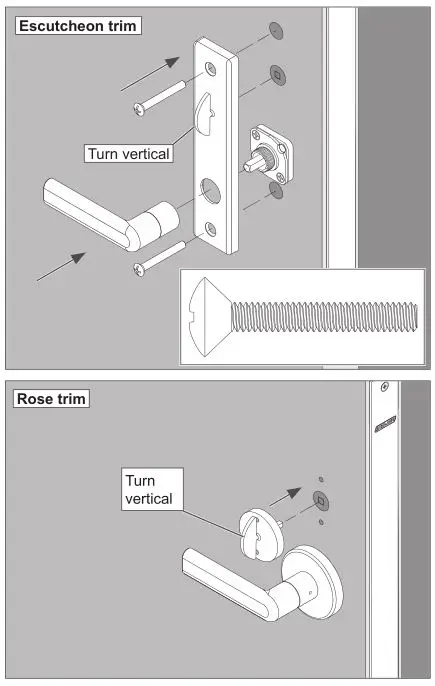 Escutcheon trim

Turn vertical

Rose trim

Turn vertical