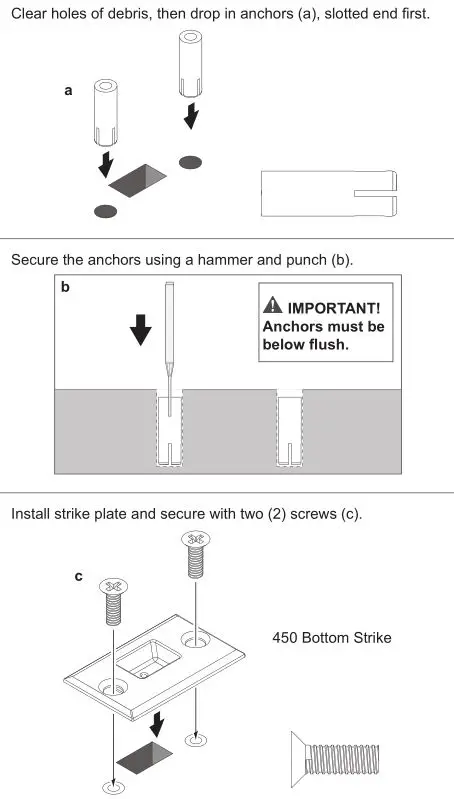 Clear holes of debris, then drop in anchors (a), slotted end first.

a

Secure the anchors using a hammer and punch (b).

b

IMPORTANT! Anchors must be below flush.

Install strike plate and secure with two (2) screws (c).

c

450 Bottom Strike