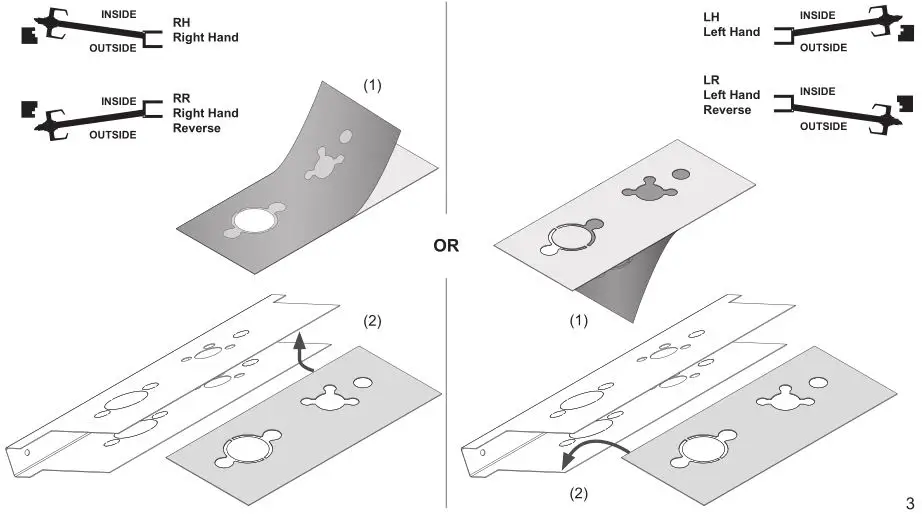 INSIDE
OUTSIDE
RH
Right Hand

INSIDE
OUTSIDE
RR
Right Hand
Reverse

(1)

(2)

OR

LH
Left Hand
INSIDE
OUTSIDE

LR
Left Hand
Reverse
INSIDE
OUTSIDE

(1)

(2)

3