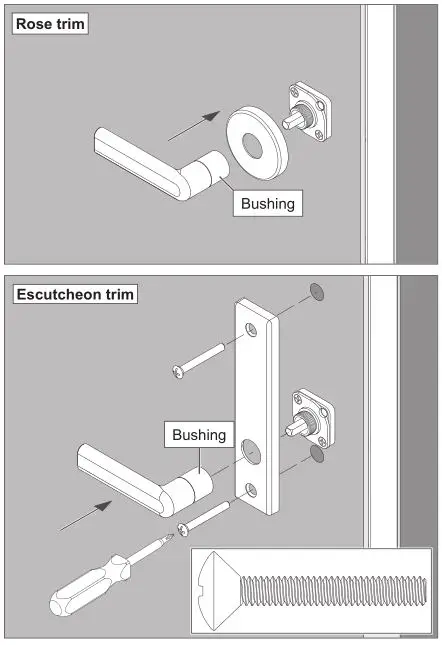 Rose trim

Bushing

Escutcheon trim

Bushing