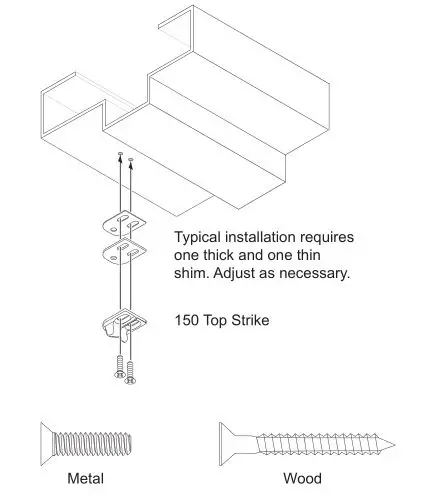 Typical installation requires one thick and one thin shim. Adjust as necessary.

150 Top Strike

Metal

Wood