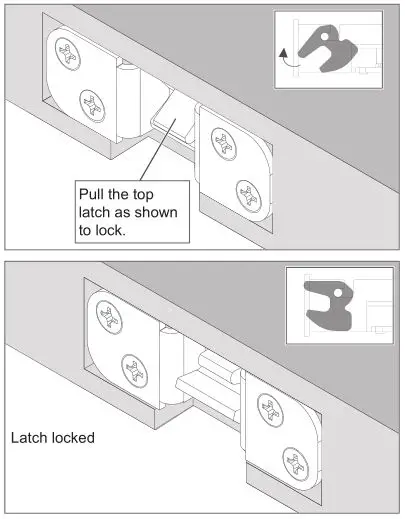 Pull the top latch as shown to lock.

Latch locked