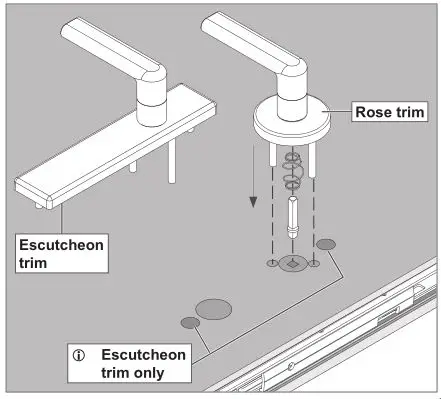 Rose trim

Escutcheon trim

ⓘ Escutcheon trim only