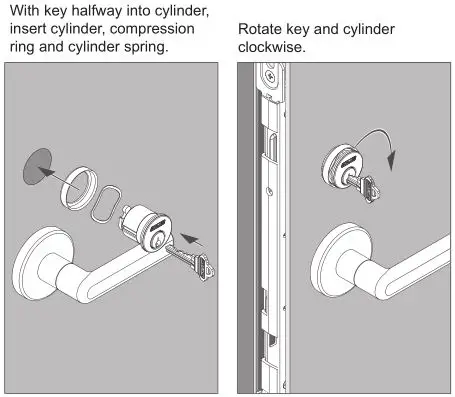 With key halfway into cylinder, insert cylinder, compression ring and cylinder spring.

Rotate key and cylinder clockwise.