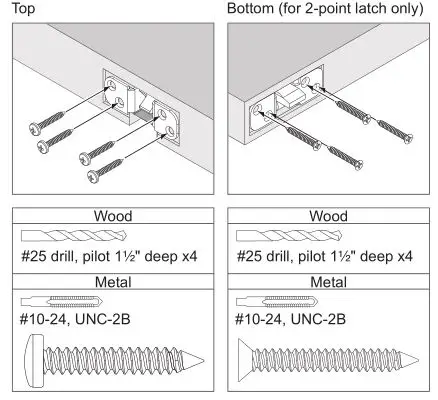 Top

Wood

#25 drill, pilot 1½" deep x4

Metal

#10-24, UNC-2B

Bottom (for 2-point latch only)

Wood

#25 drill, pilot 1½" deep x4

Metal

#10-24, UNC-2B